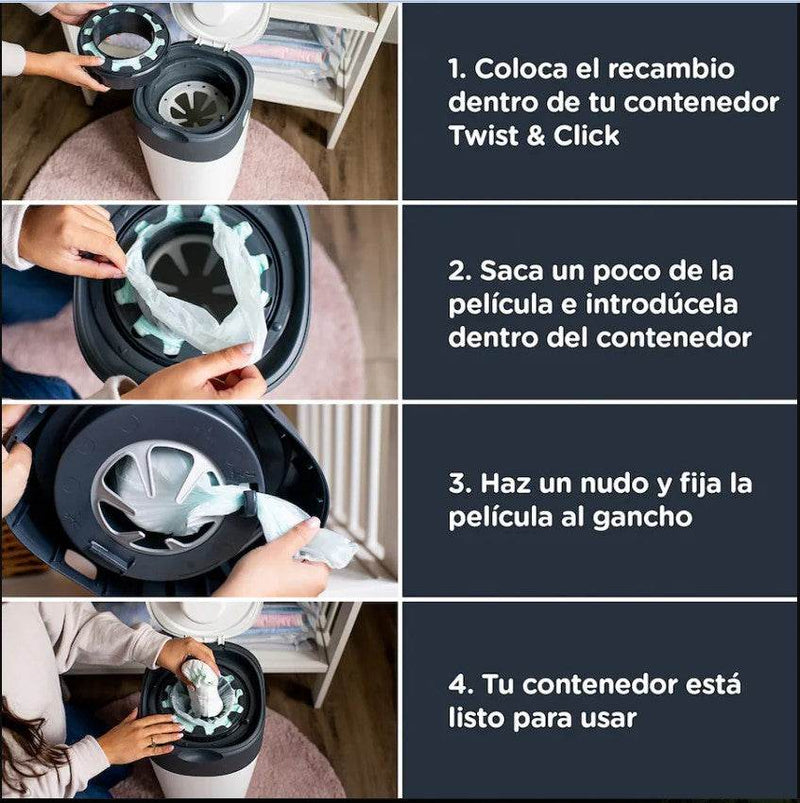 1. Coloca el recambio dentro de tu contenedor Twist & Click

2. Saca un poco de la película e introdúcela dentro del contenedor

3. Haz un nudo y fija la película al gancho

4. Tu contenedor está listo para usar