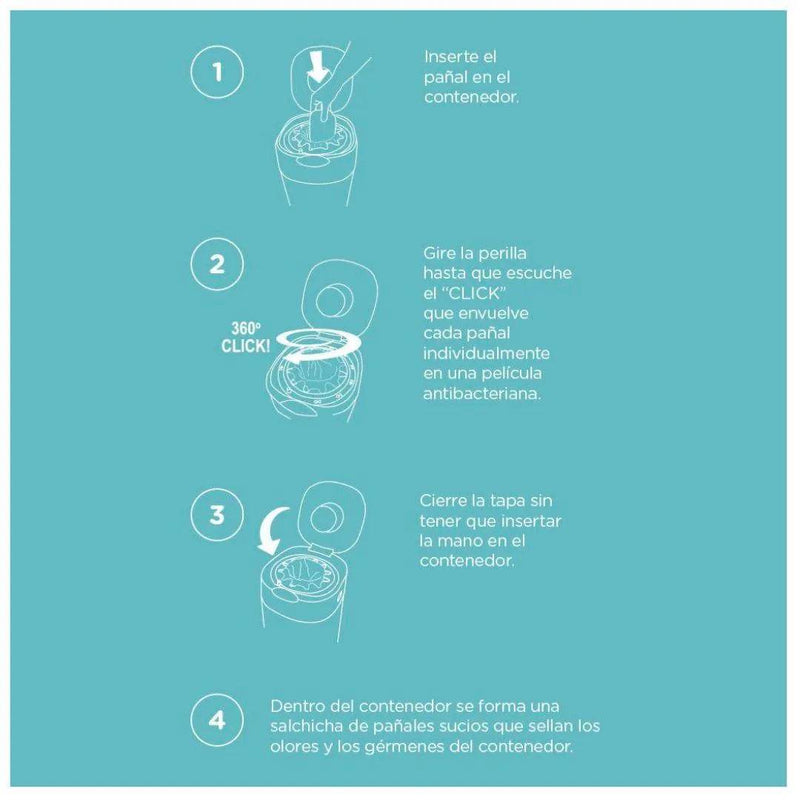 1

Inserte el pañal en el contenedor.

2

360°
CLICK!

Gire la perilla hasta que escuche el "CLICK" que envuelve cada pañal individualmente en una película antibacteriana.

3

Cierre la tapa sin tener que insertar la mano en el contenedor.

4

Dentro del contenedor se forma una salchicha de pañales sucios que sellan los olores y los gérmenes del contenedor.