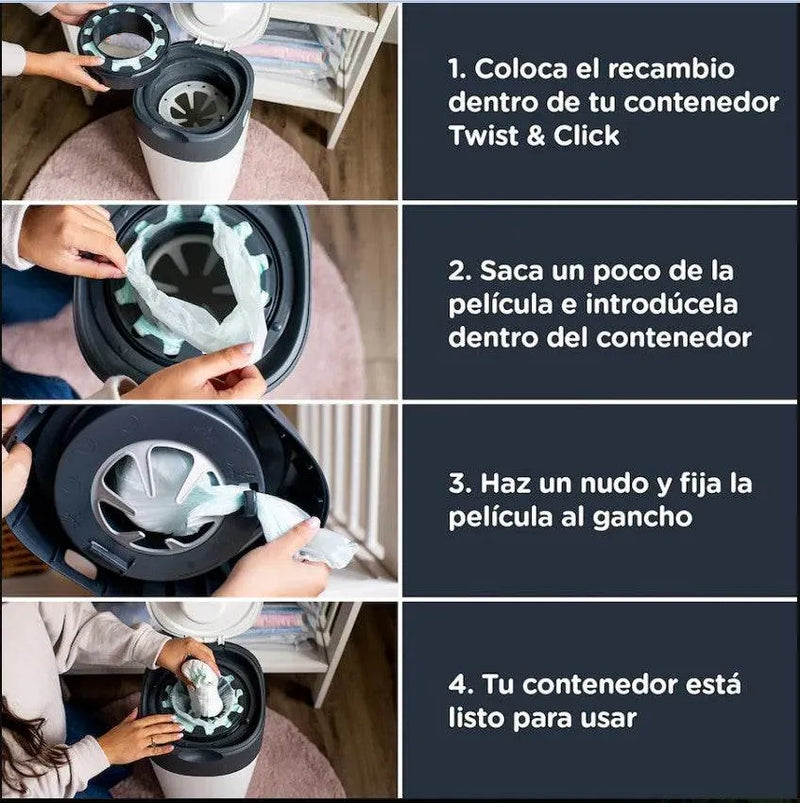 1. Coloca el recambio dentro de tu contenedor Twist & Click

2. Saca un poco de la película e introdúcela dentro del contenedor

3. Haz un nudo y fija la película al gancho

4. Tu contenedor está listo para usar